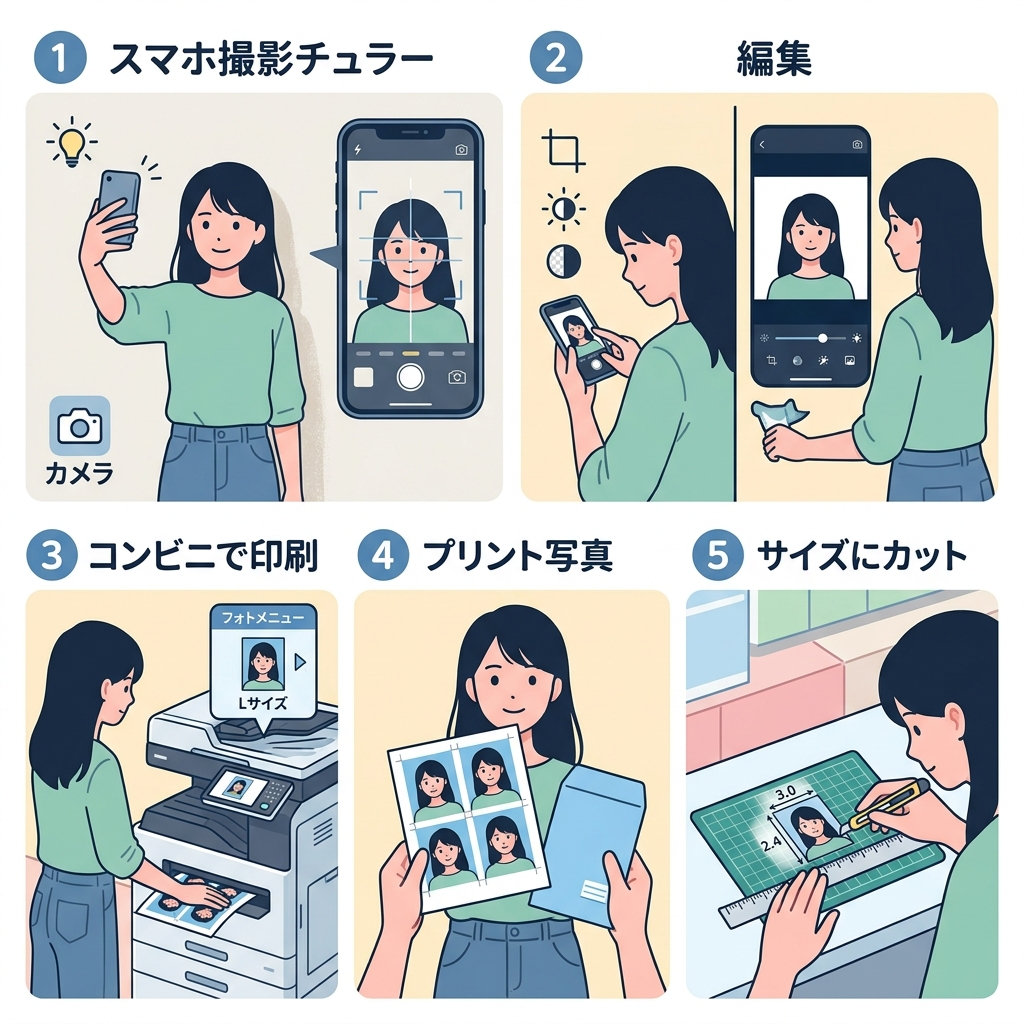 1 スマホ撮影チュラー

カメラ

2 編集

3 コンビニで印刷

フォトメニュー

Lサイズ

4 プリント写真

5 サイズにカット

3.0

2.4